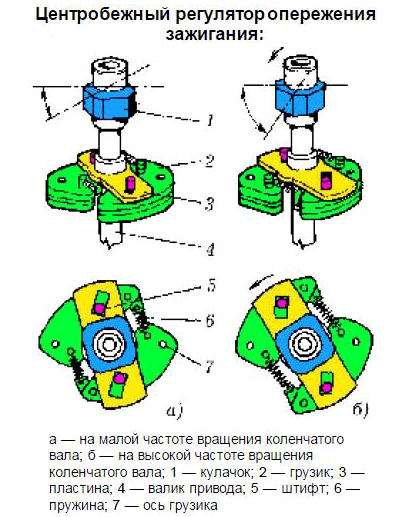 Центробежный регулятор опережения зажигания:

1
2
3
4
5
6
7
а)
б)

а — на малой частоте вращения коленчатого вала; б — на высокой частоте вращения коленчатого вала; 1 — кулачок; 2 — грузик; 3 — пластина; 4 — валик привода; 5 — штифт; 6 — пружина; 7 — ось грузика