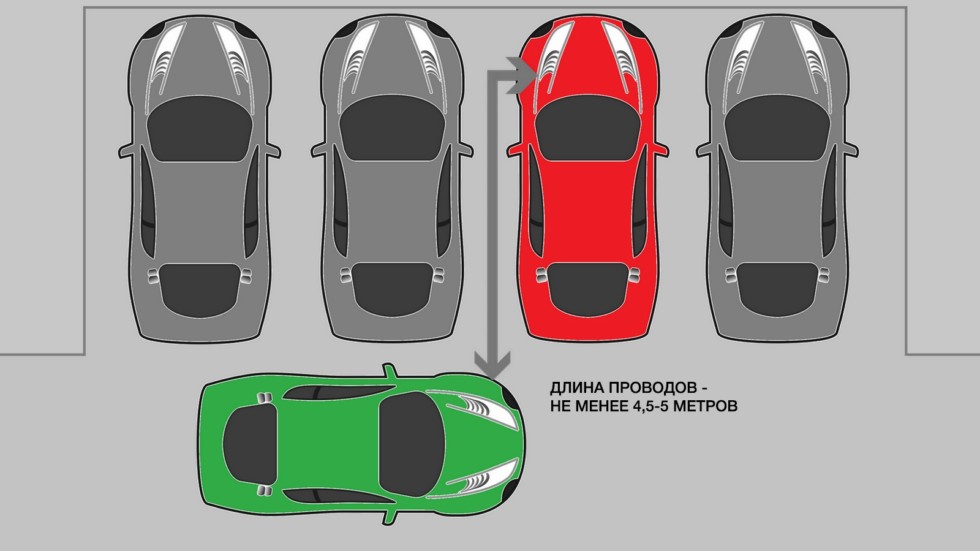 ДЛИНА ПРОВОДОВ -
НЕ МЕНЕЕ 4,5-5 МЕТРОВ